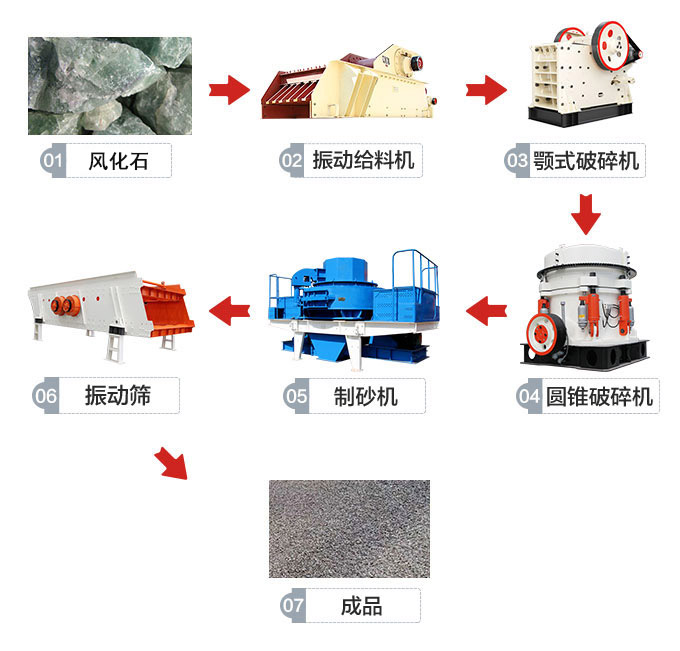 01 风化石

02 振动给料机

03 颚式破碎机

04 圆锥破碎机

05 制砂机

06 振动筛

07 成品